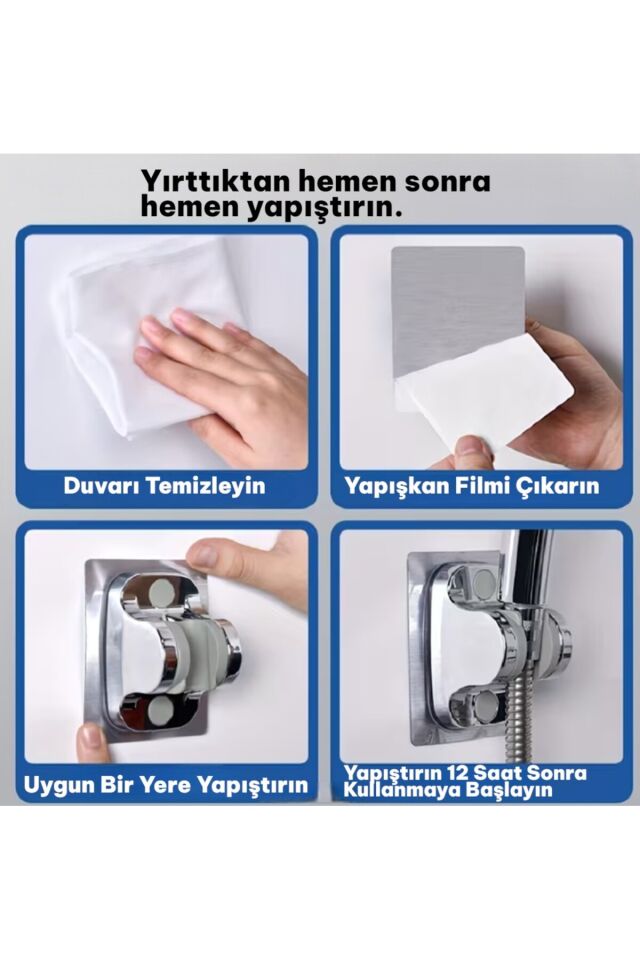 Yırttıktan hemen sonra hemen yapıştırın.

Duvarı Temizleyin

Yapışkan Filmi Çıkarın

Uygun Bir Yere Yapıştırın

Yapıştırın 12 Saat Sonra Kullanmaya Başlayın