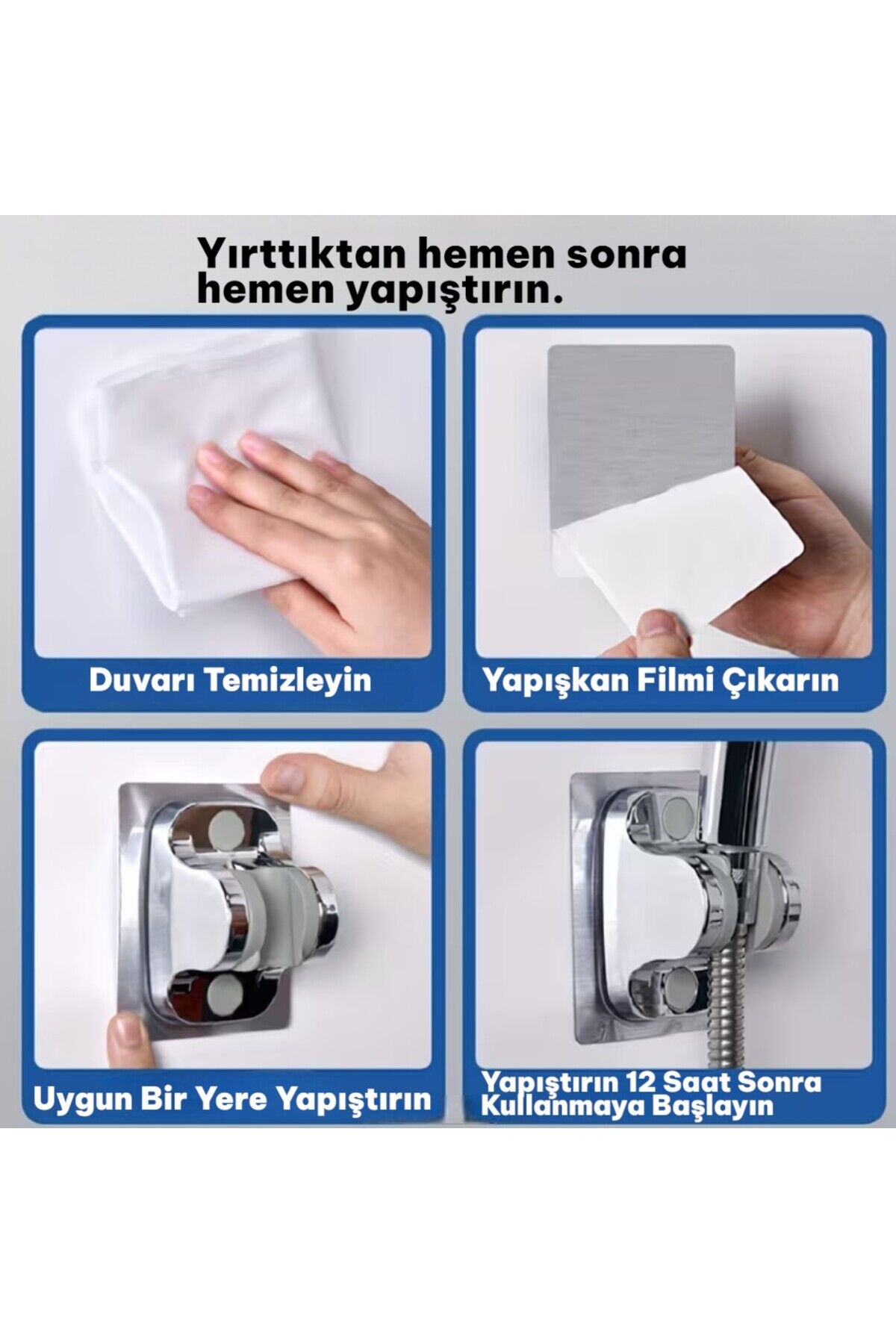 Yırttıktan hemen sonra hemen yapıştırın.

Duvarı Temizleyin

Yapışkan Filmi Çıkarın

Uygun Bir Yere Yapıştırın

Yapıştırın 12 Saat Sonra Kullanmaya Başlayın