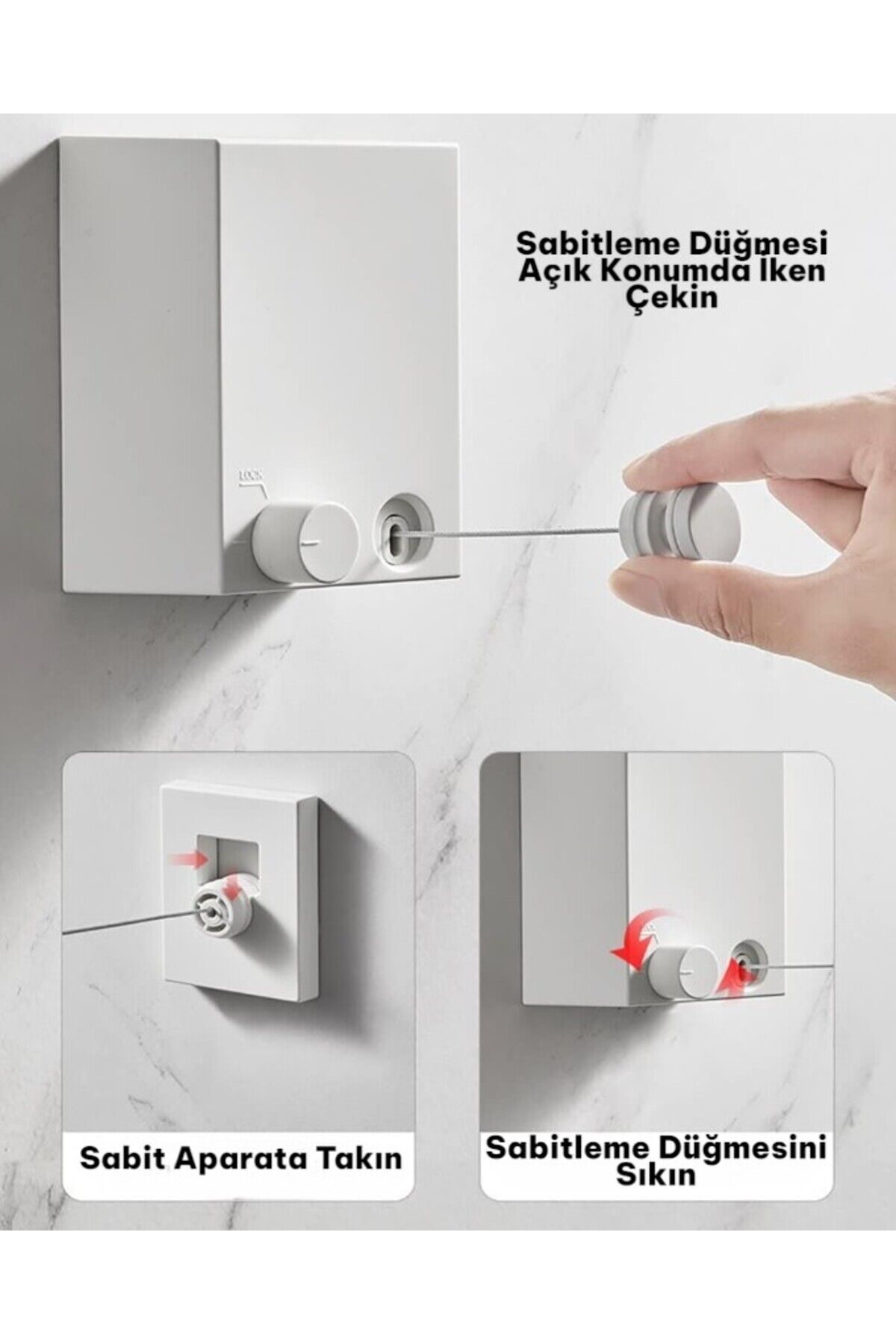 Sabitleme Düğmesi Açık Konumda Iken Çekin

LOCK

Sabit Aparata Takın

Sabitleme Düğmesini Sıkın