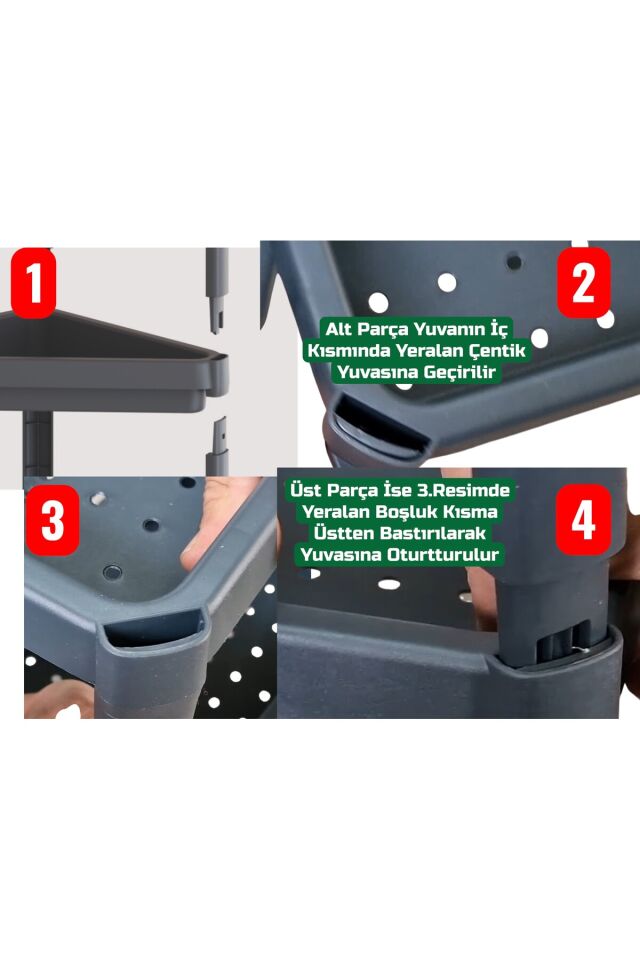 1

2

Alt Parça Yuvanın İç Kısmında Yeralan Çentik Yuvasına Geçirilir

3

Üst Parça İse 3.Resimde Yeralan Boşluk Kısma Üstten Bastırılarak Yuvasına Oturtturulur

4