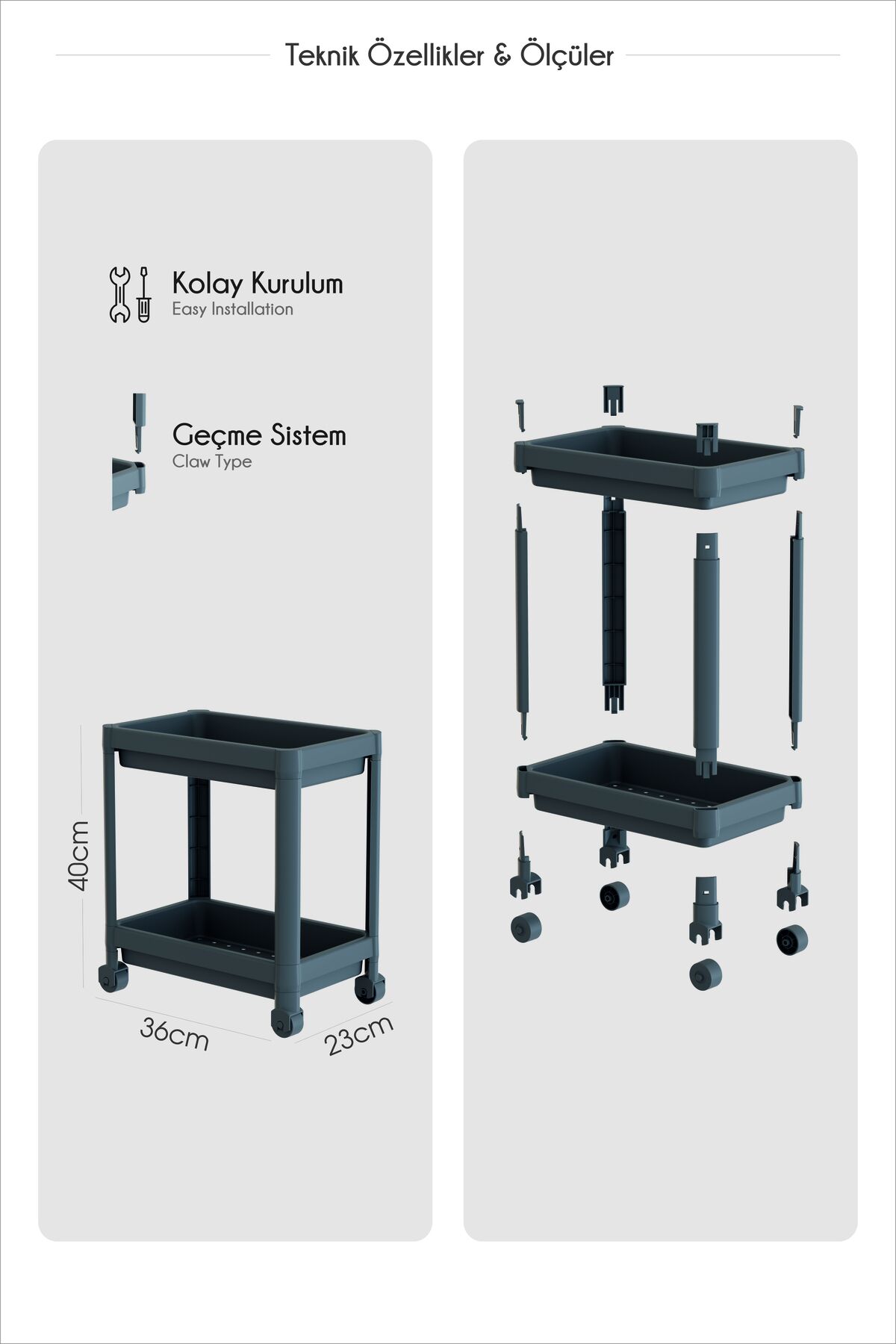 Teknik Özellikler & Ölçüler

Kolay Kurulum
Easy Installation

Geçme Sistem
Claw Type

40cm

36cm

23cm