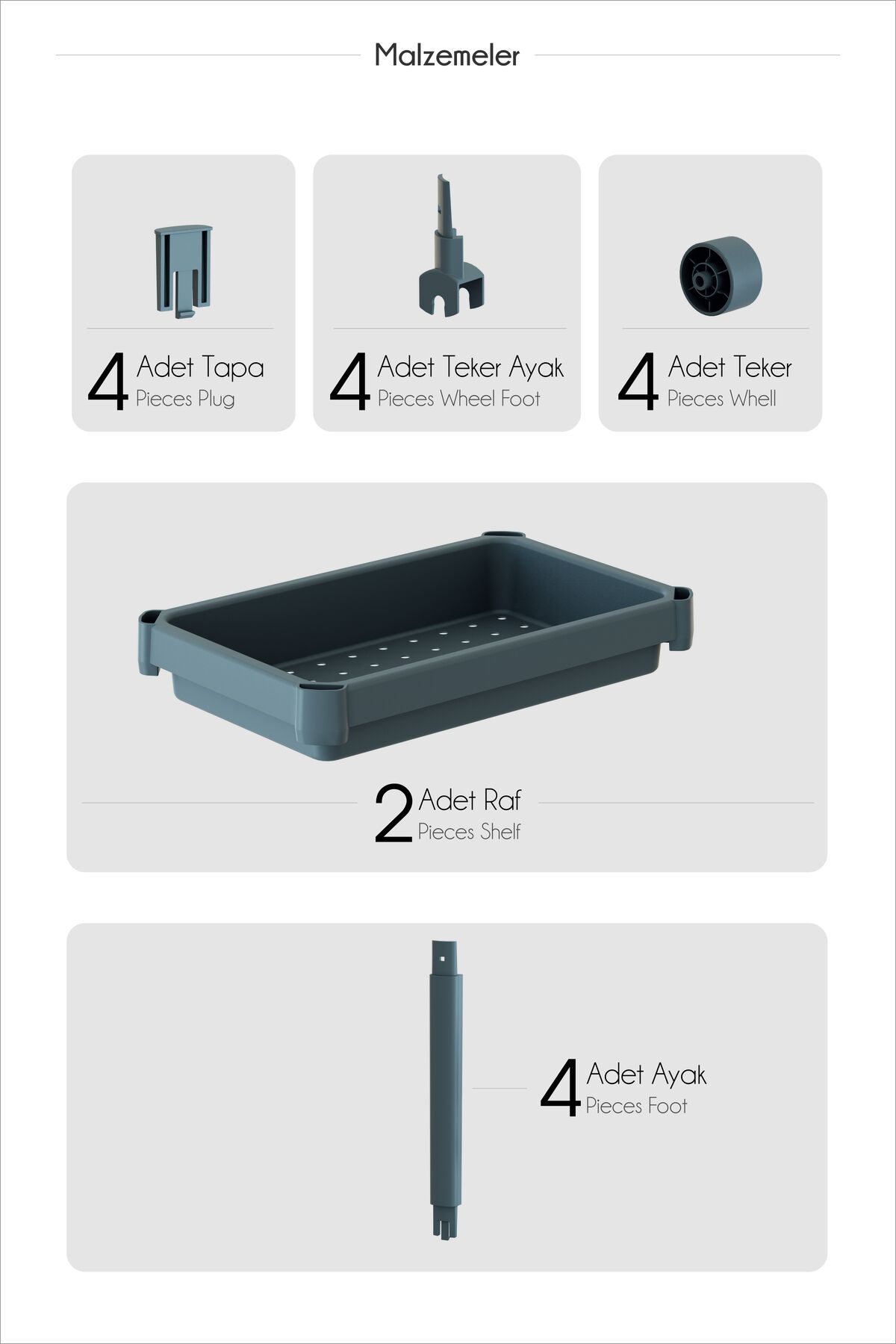 Malzemeler

4 Adet Tapa
Pieces Plug

4 Adet Teker Ayak
Pieces Wheel Foot

4 Adet Teker
Pieces Whell

2 Adet Raf
Pieces Shelf

4 Adet Ayak
Pieces Foot