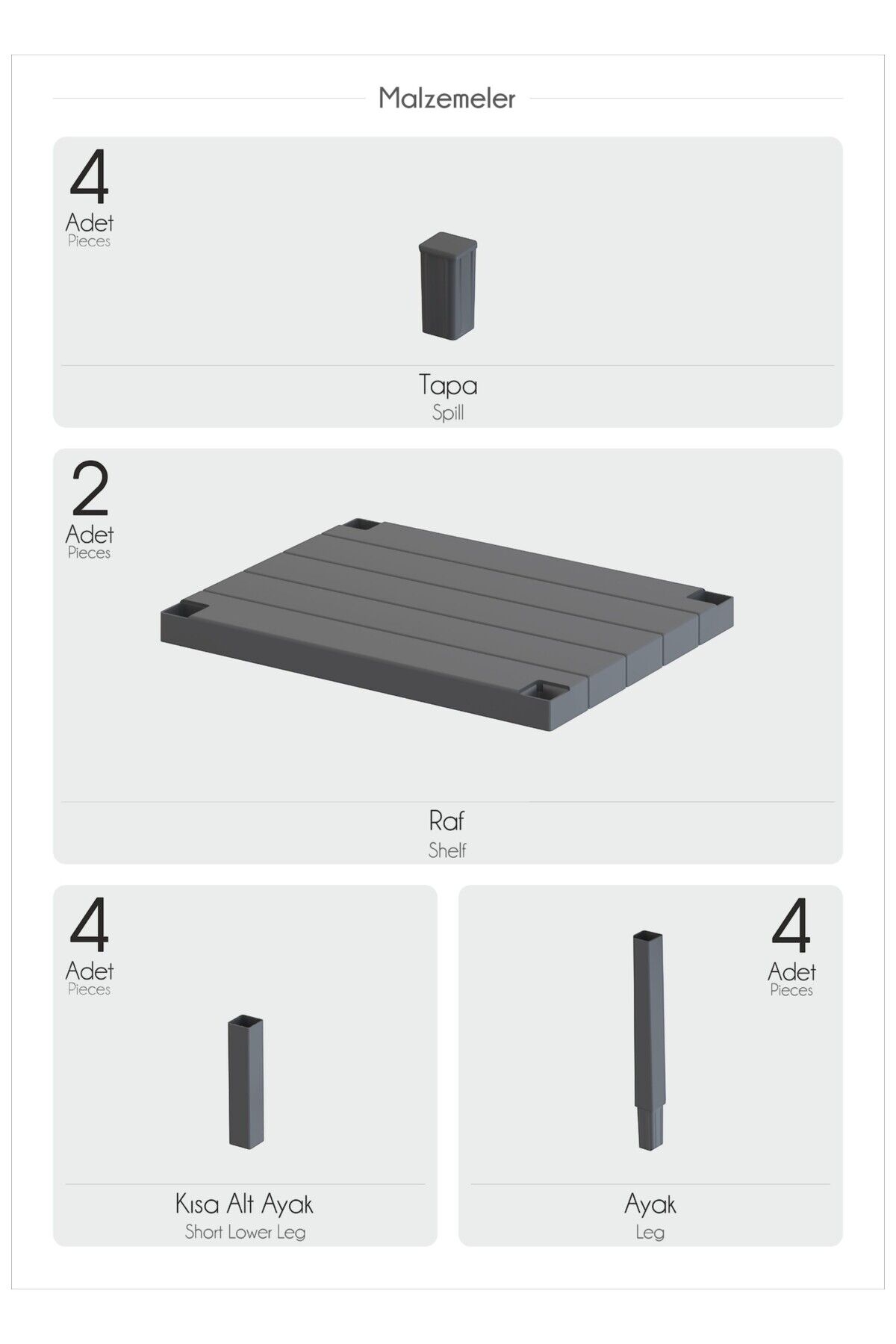 Malzemeler

4
Adet
Pieces

Tapa
Spill

2
Adet
Pieces

Raf
Shelf

4
Adet
Pieces

Kısa Alt Ayak
Short Lower Leg

4
Adet
Pieces

Ayak
Leg