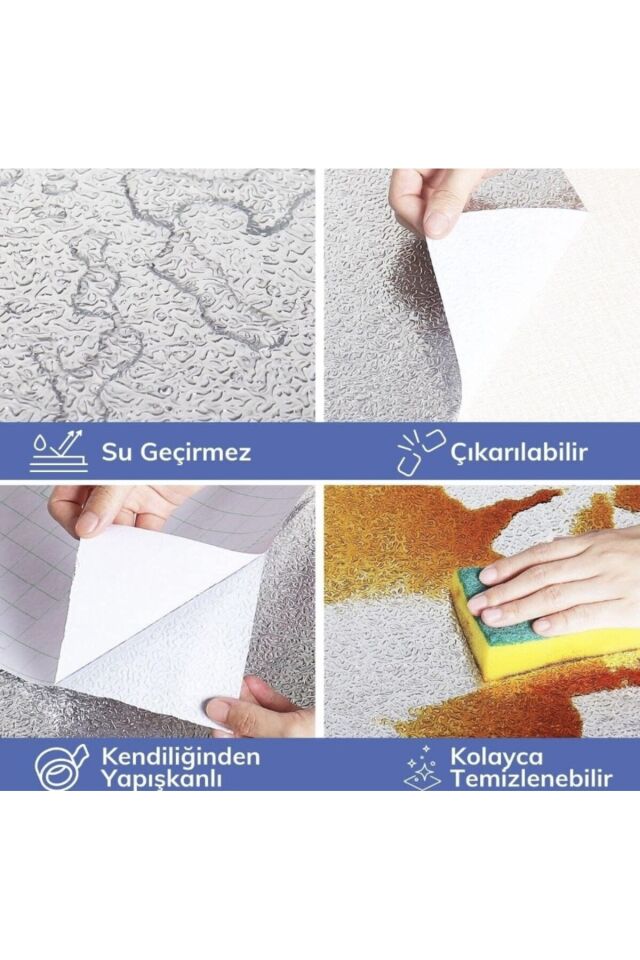 Su Geçirmez

Çıkarılabilir

Kendiliğinden Yapışkanlı

Kolayca Temizlenebilir