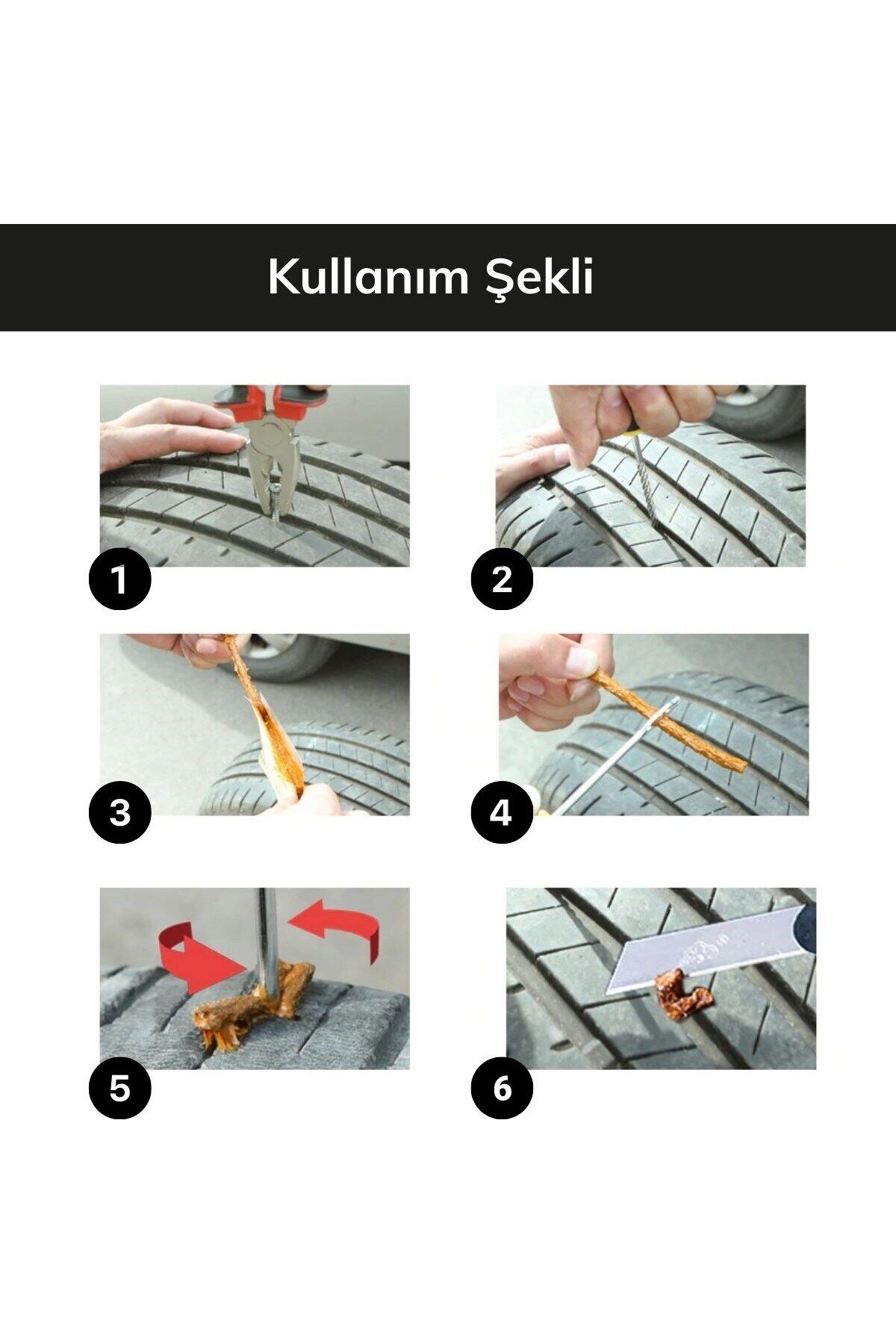 Kullanım Şekli

1

2

3

4

5

6