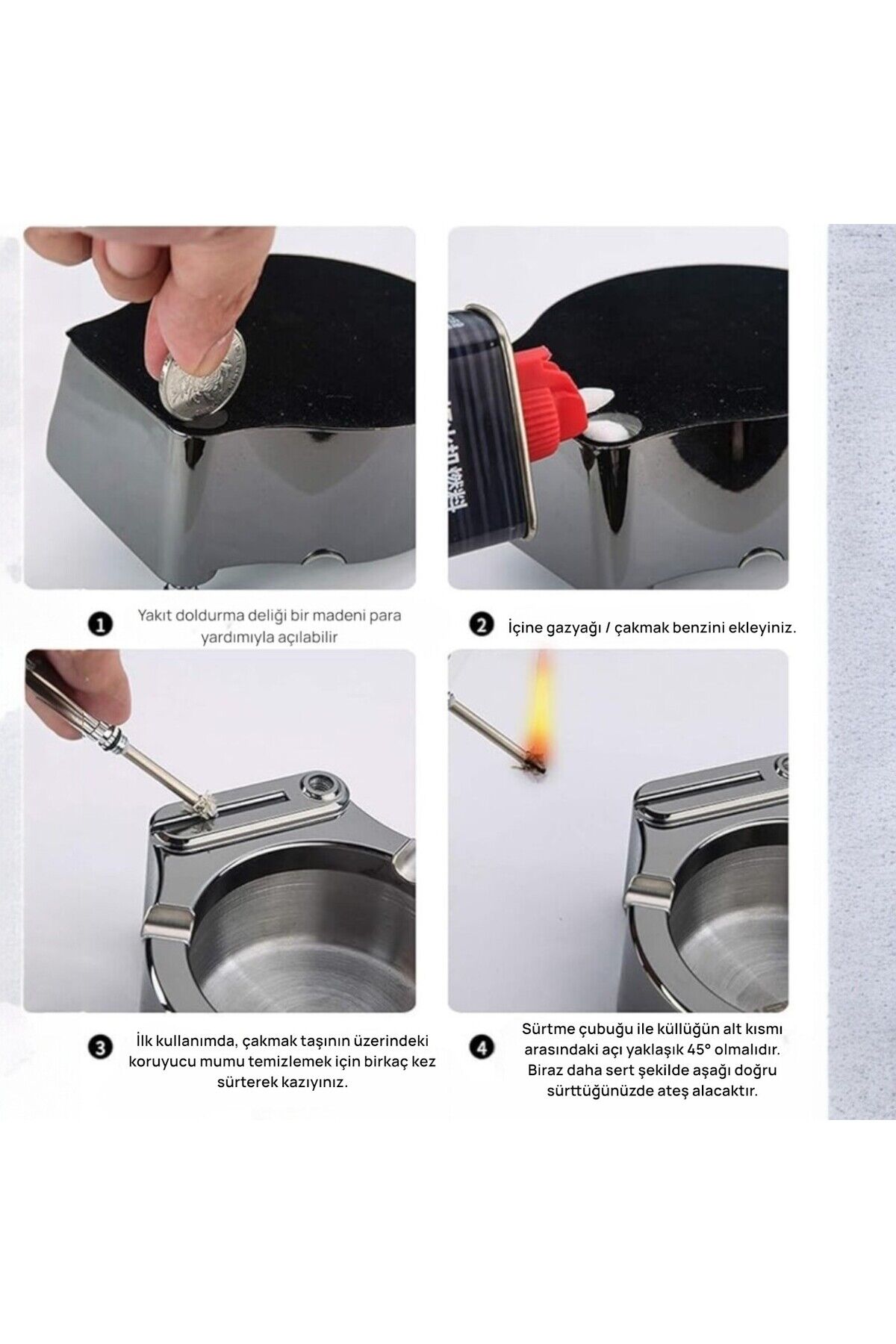 1 Yakıt doldurma deliği bir madeni para yardımıyla açılabilir

2 İçine gazyağı / çakmak benzini ekleyiniz.

3 İlk kullanımda, çakmak taşının üzerindeki koruyucu mumu temizlemek için birkaç kez sürterek kazıyınız.

4 Sürtme çubuğu ile küllüğün alt kısmı arasındaki açı yaklaşık 45° olmalıdır. Biraz daha sert şekilde aşağı doğru sürttüğünüzde ateş alacaktır.