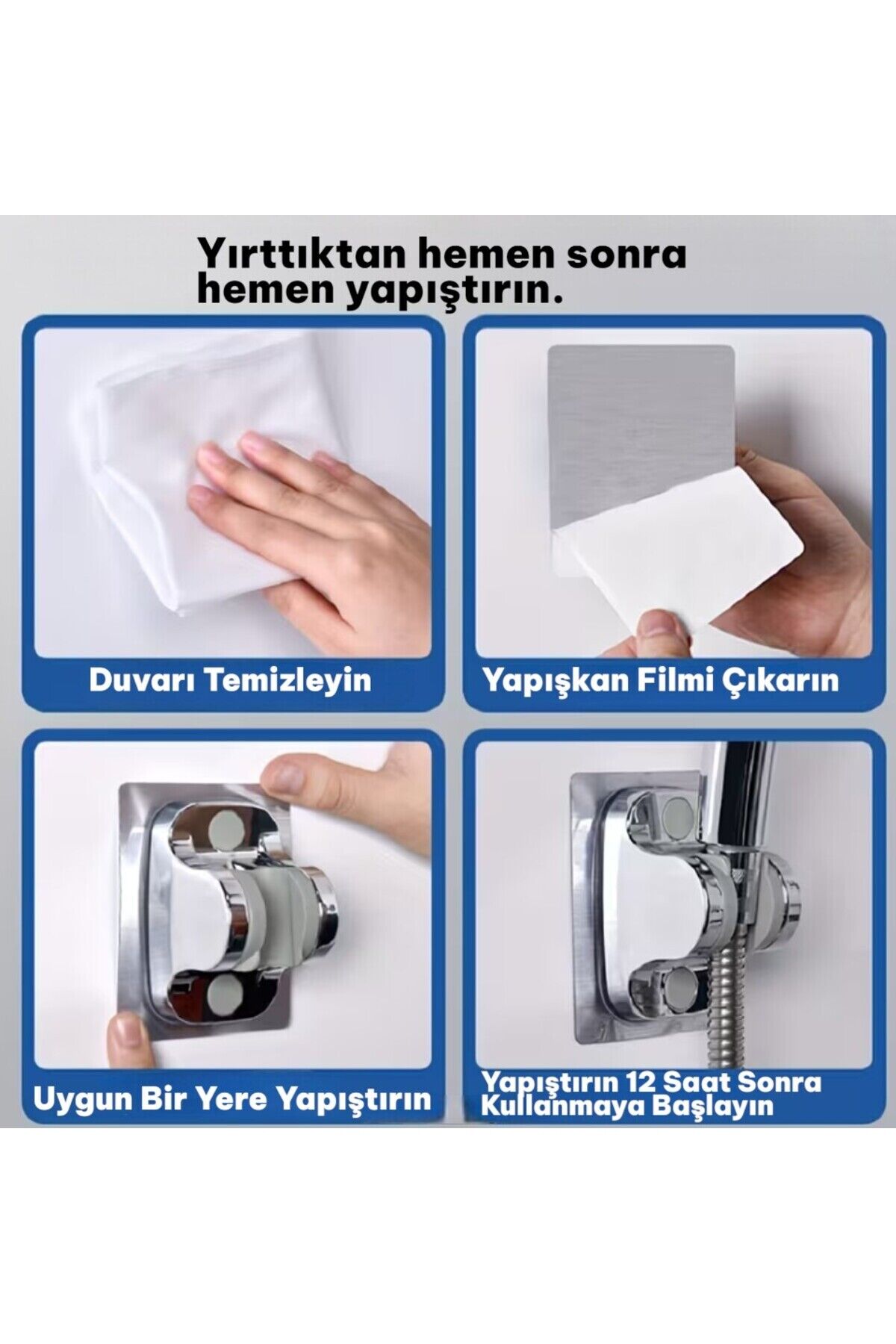 Yırttıktan hemen sonra hemen yapıştırın.

Duvarı Temizleyin

Yapışkan Filmi Çıkarın

Uygun Bir Yere Yapıştırın

Yapıştırın 12 Saat Sonra Kullanmaya Başlayın