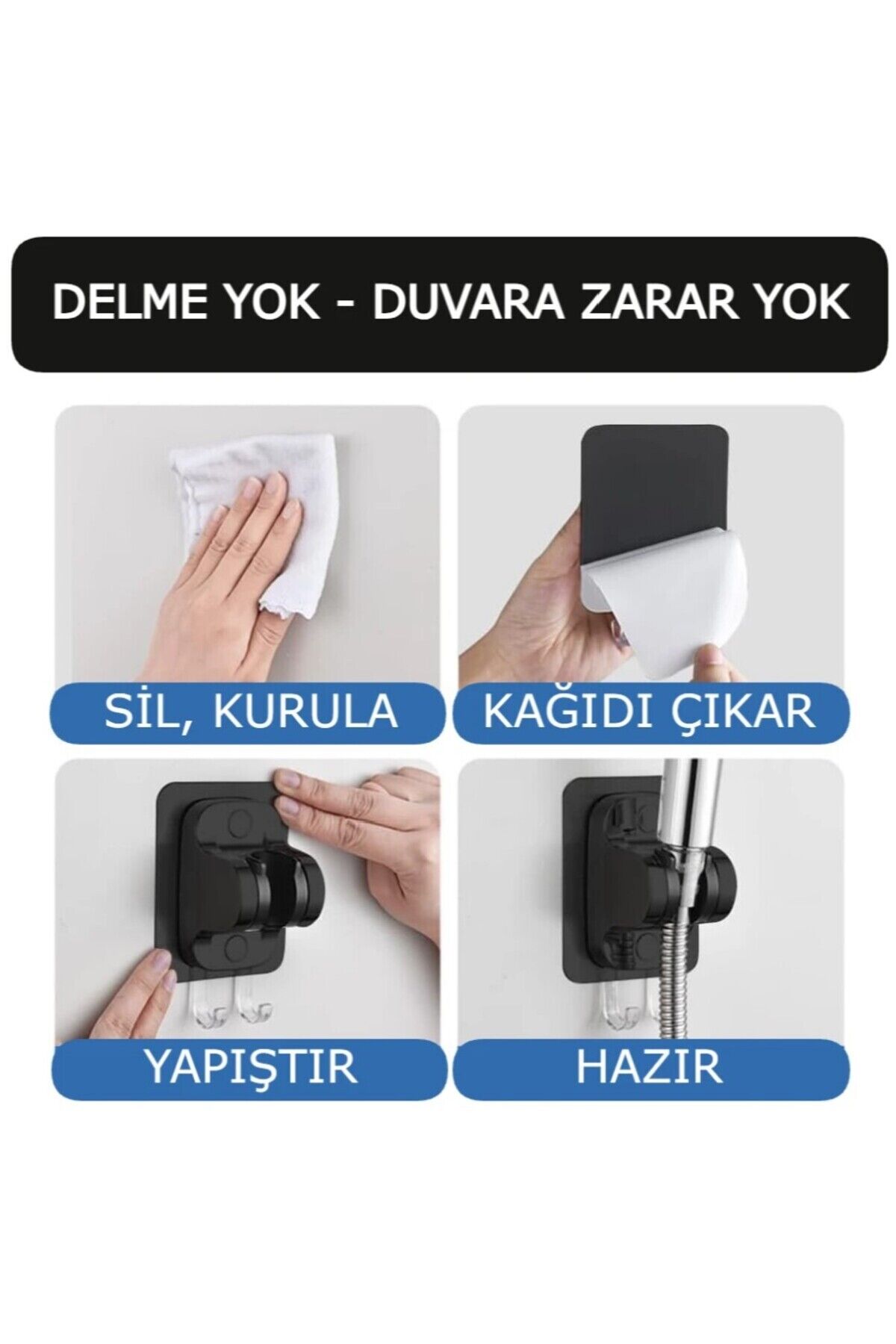 DELME YOK - DUVARA ZARAR YOK

SİL, KURULA

KAĞIDI ÇIKAR

YAPIŞTIR

HAZIR